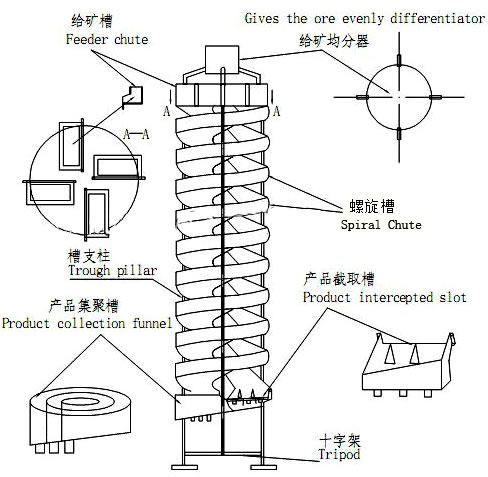 给矿槽
Feeder chute

Gives the ore evenly differentiator
给矿均分器

A
A
A—A

螺旋槽
Spiral Chute

槽支柱
Trough pillar

产品截取槽
Product intercepted slot

产品集聚槽
Product collection funnel

十字架
Tripod